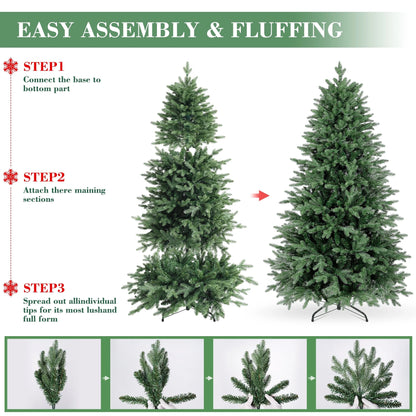 EASY ASSEMBLY & FLUFFING

STEP1
Connect the base to bottom part

STEP2
Attach there maining sections

STEP3
Spread out allindividual tips for its most lushand full form