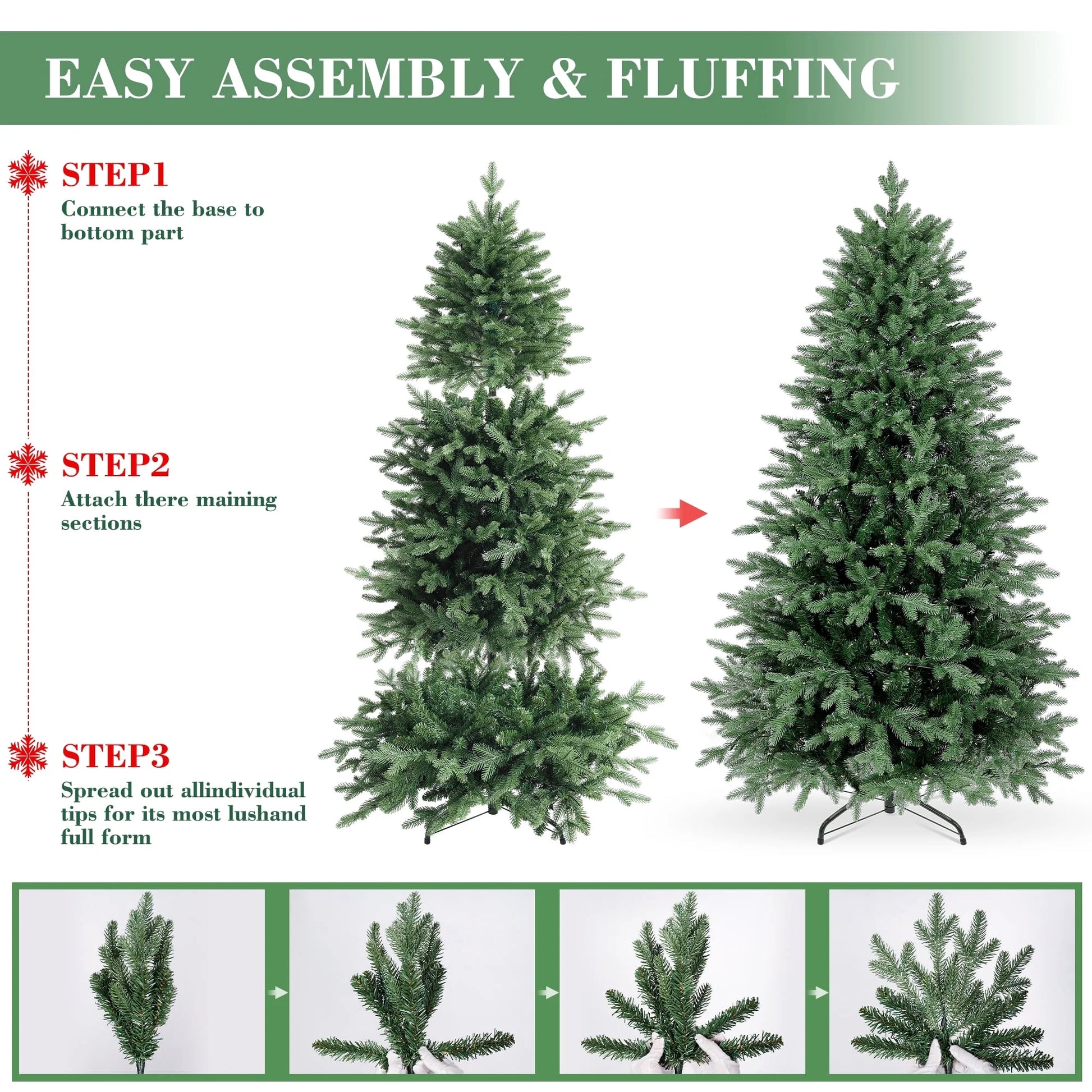 EASY ASSEMBLY & FLUFFING

STEP1
Connect the base to bottom part

STEP2
Attach there maining sections

STEP3
Spread out allindividual tips for its most lushand full form