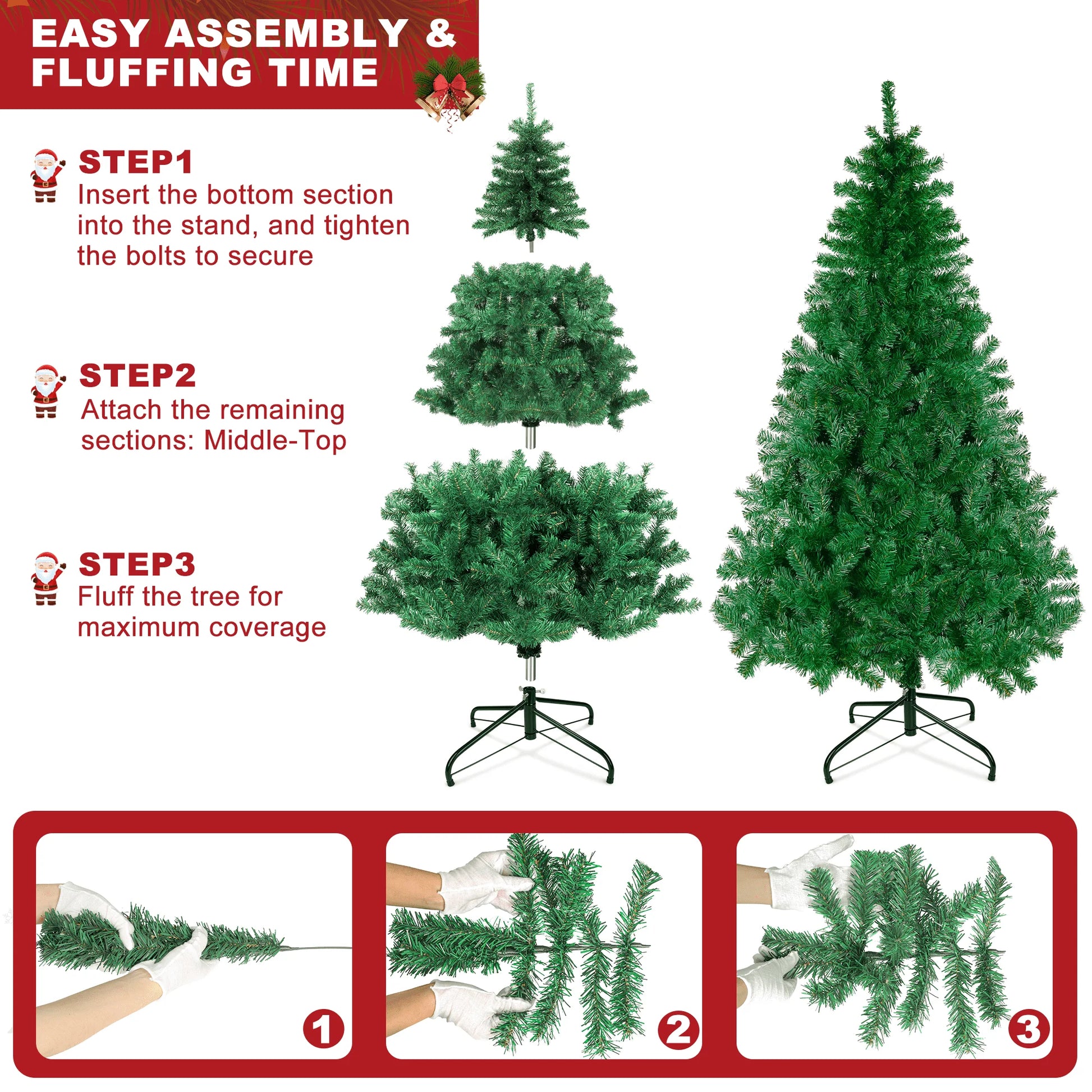 EASY ASSEMBLY & FLUFFING TIME

STEP1
Insert the bottom section into the stand, and tighten the bolts to secure

STEP2
Attach the remaining sections: Middle-Top

STEP3
Fluff the tree for maximum coverage

1

2

3