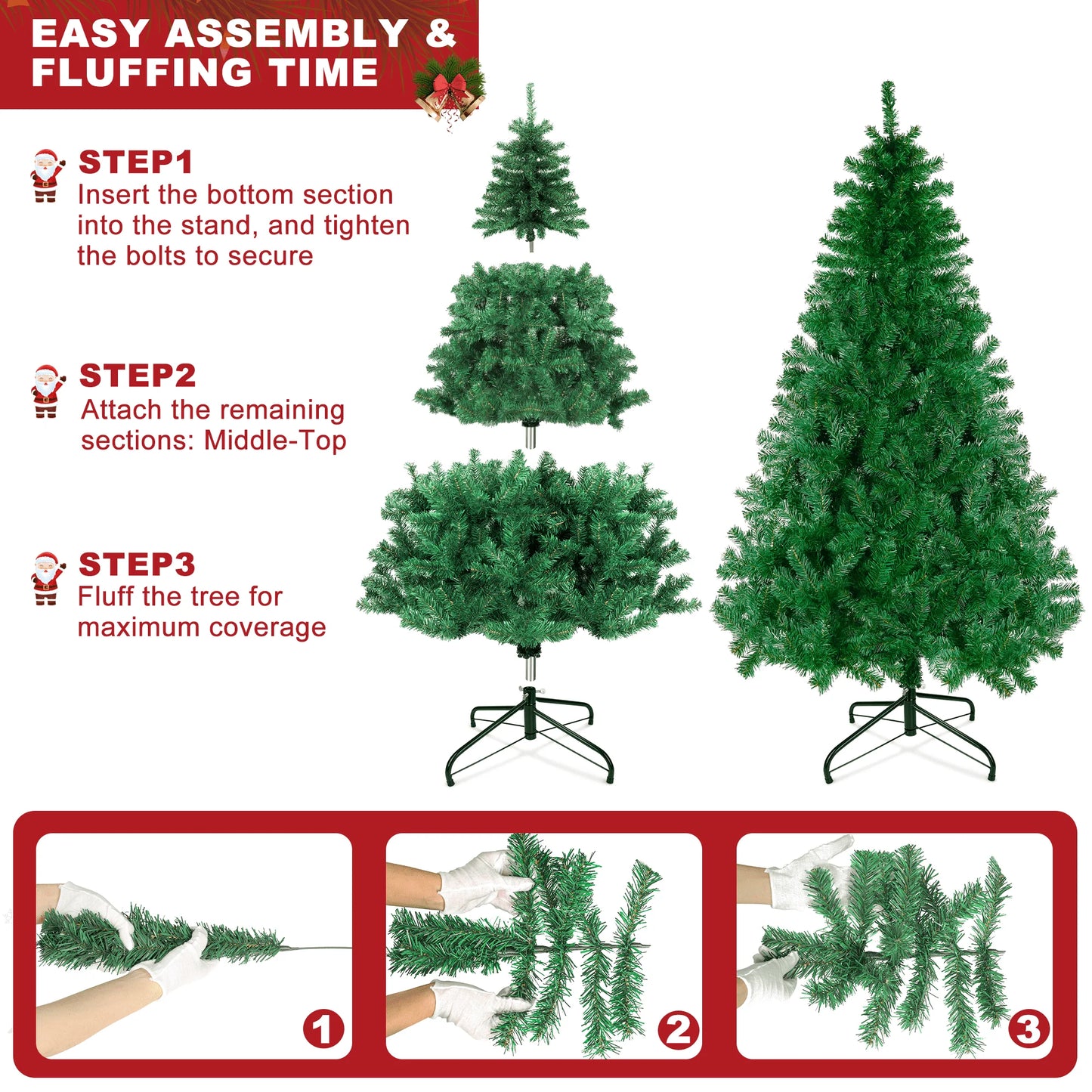 EASY ASSEMBLY & FLUFFING TIME

STEP1
Insert the bottom section into the stand, and tighten the bolts to secure

STEP2
Attach the remaining sections: Middle-Top

STEP3
Fluff the tree for maximum coverage

1

2

3